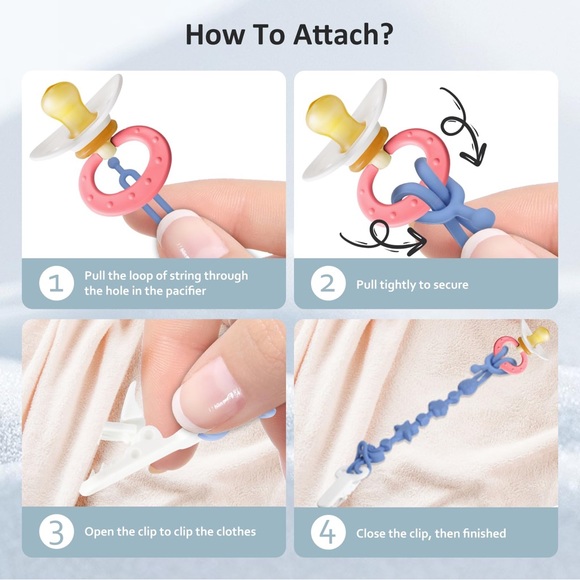 How To Attach?

1 Pull the loop of string through the hole in the pacifier

2 Pull tightly to secure

3 Open the clip to clip the clothes

4 Close the clip, then finished